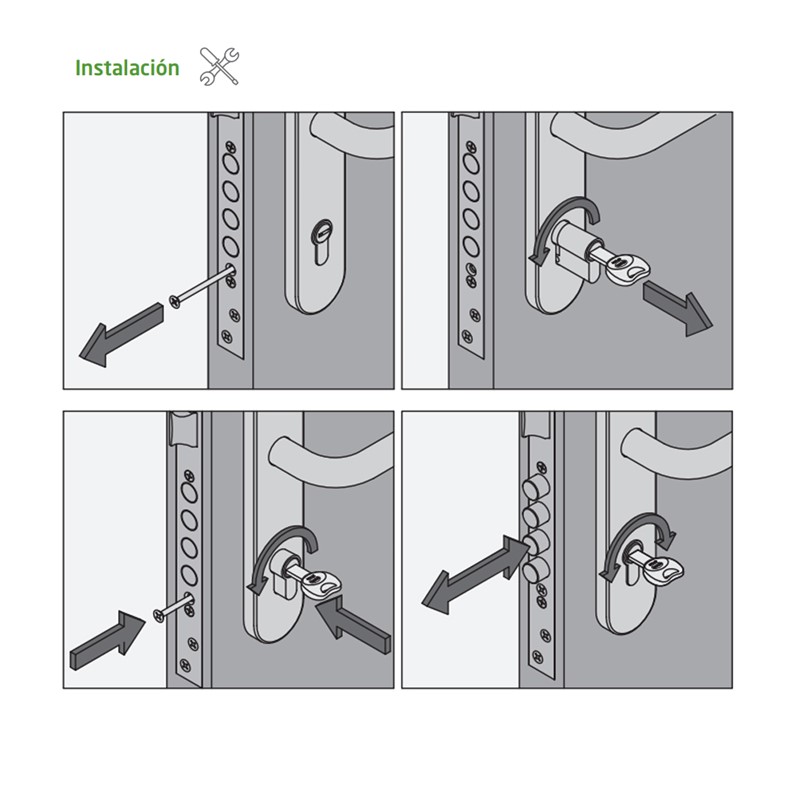 Instalación